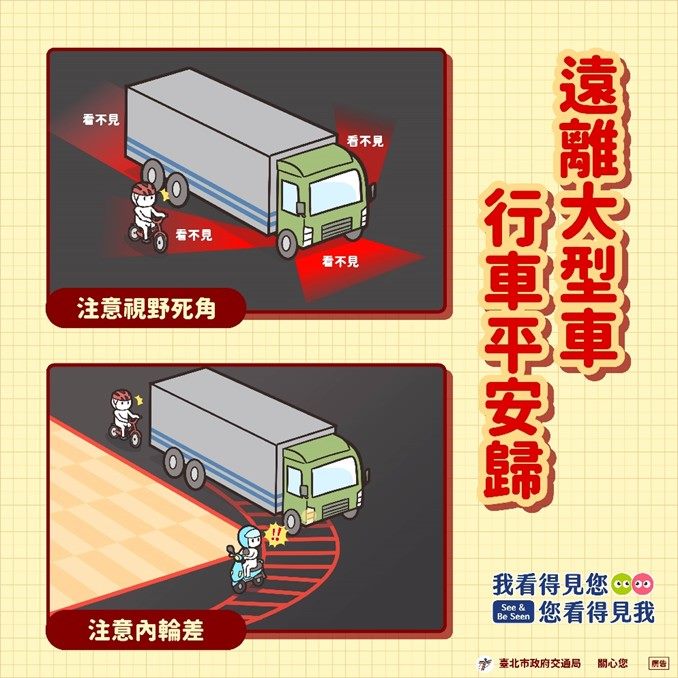 遠離大型車
行車平安歸

看不見
看不見
看不見
看不見

注意視野死角

!!

注意內輪差

我看得見您
See & Be Seen 您看得見我

臺北市政府交通局 關心您 廣告