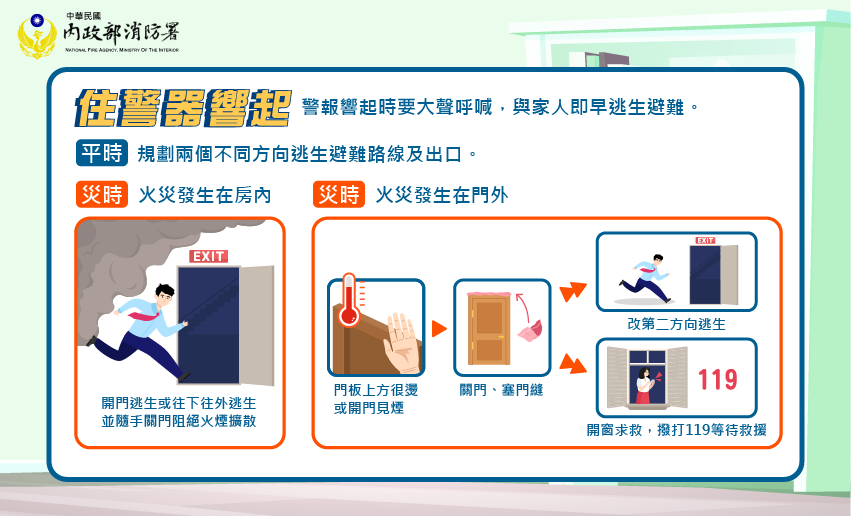 中華民國
內政部消防署
NATIONAL FIRE AGENCY, MINISTRY OF THE INTERIOR

住警器響起 警報響起時要大聲呼喊，與家人即早逃生避難。

平時 規劃兩個不同方向逃生避難路線及出口。

災時 火災發生在房內

EXIT

開門逃生或往下往外逃生並隨手關門阻絕火煙擴散

災時 火災發生在門外

門板上方很燙或開門見煙

關門、塞門縫

EXIT

改第二方向逃生

119

開窗求救，撥打119等待救援