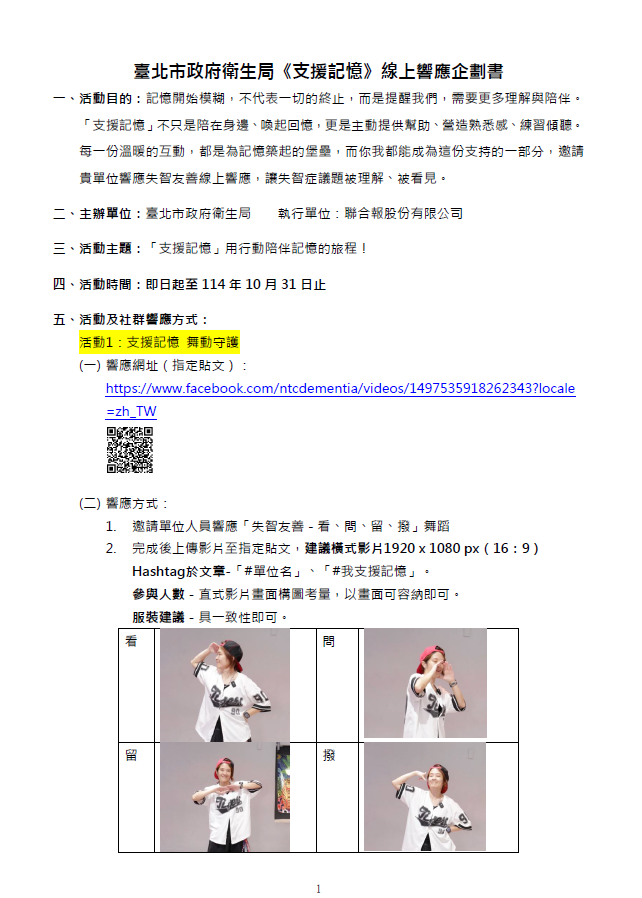 臺北市政府衛生局《支援記憶》線上響應企劃書

一、活動目的：記憶開始模糊，不代表一切的終止，而是提醒我們，需要更多理解與陪伴。「支援記憶」不只是陪在身邊、喚起回憶，更是主動提供幫助、營造熟悉感、練習傾聽。每一份溫暖的互動，都是為記憶築起的堡壘，而你我都能成為這份支持的一部分，邀請貴單位響應失智友善線上響應，讓失智症議題被理解、被看見。

二、主辦單位：臺北市政府衛生局　　執行單位：聯合報股份有限公司

三、活動主題：「支援記憶」用行動陪伴記憶的旅程！

四、活動時間：即日起至 114 年 10 月 31 日止

五、活動及社群響應方式：

活動1：支援記憶 舞動守護

(一) 響應網址（指定貼文）：
https://www.facebook.com/ntcdementia/videos/1497535918262343?locale=zh_TW

(二) 響應方式：
1. 邀請單位人員響應「失智友善 - 看、問、留、撥」舞蹈
2. 完成後上傳影片至指定貼文，建議橫式影片1920 x 1080 px（16：9）
Hashtag於文章-「#單位名」、「#我支援記憶」。
參與人數 - 直式影片畫面構圖考量，以畫面可容納即可。
服裝建議 - 具一致性即可。

| 看 | | 問 | |
|---|---|---|---|
| 留 | | 撥 | |

1