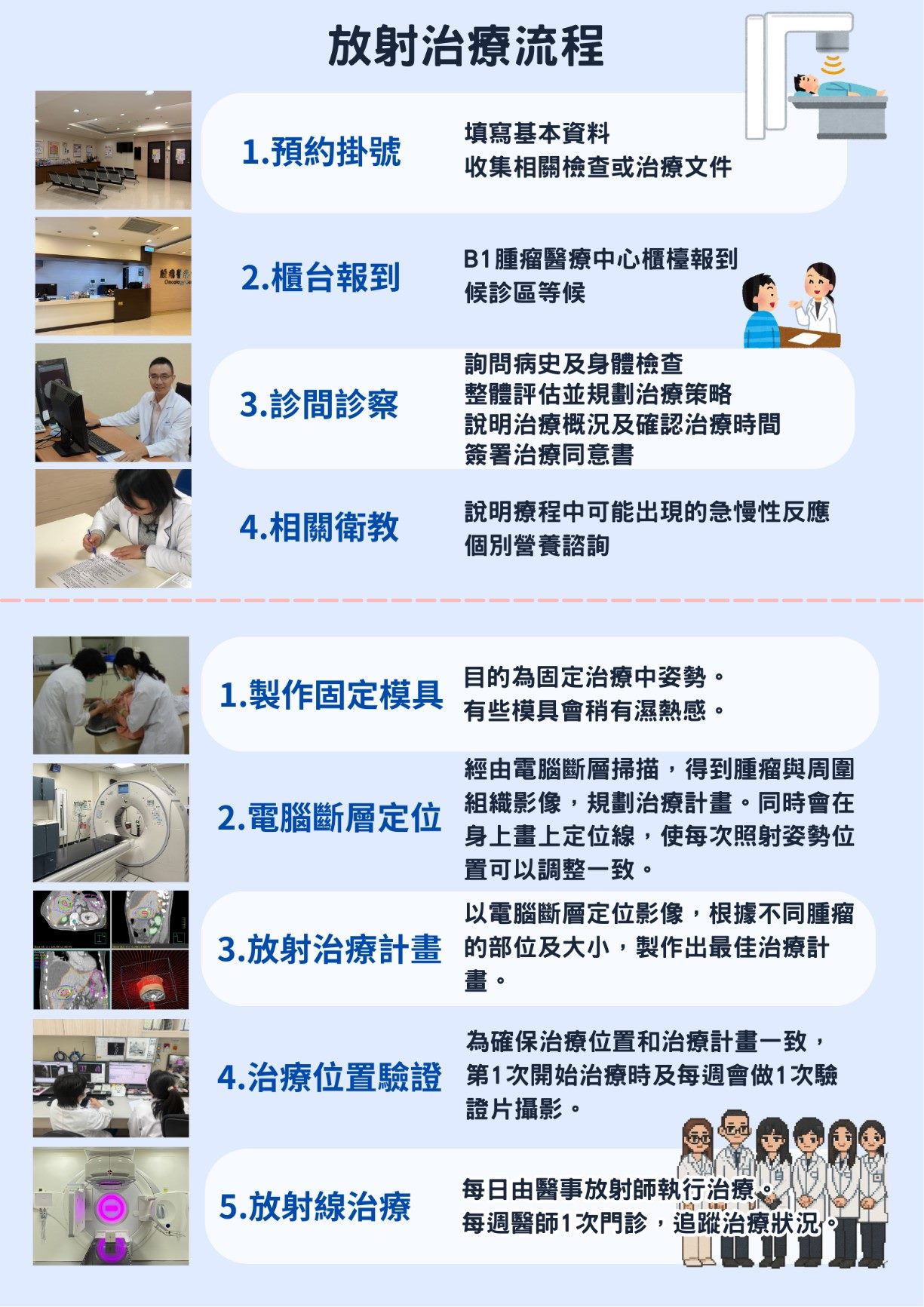 放射治療流程

1.預約掛號
填寫基本資料
收集相關檢查或治療文件

2.櫃台報到
B1腫瘤醫療中心櫃檯報到
候診區等候

3.診間診察
詢問病史及身體檢查
整體評估並規劃治療策略
說明治療概況及確認治療時間
簽署治療同意書

4.相關衛教
說明療程中可能出現的急慢性反應
個別營養諮詢

1.製作固定模具
目的為固定治療中姿勢。
有些模具會稍有濕熱感。

2.電腦斷層定位
經由電腦斷層掃描，得到腫瘤與周圍組織影像，規劃治療計畫。同時會在身上畫上定位線，使每次照射姿勢位置可以調整一致。

3.放射治療計畫
以電腦斷層定位影像，根據不同腫瘤的部位及大小，製作出最佳治療計畫。

4.治療位置驗證
為確保治療位置和治療計畫一致，第1次開始治療時及每週會做1次驗證片攝影。

5.放射線治療
每日由醫事放射師執行治療。
每週醫師1次門診，追蹤治療狀況。